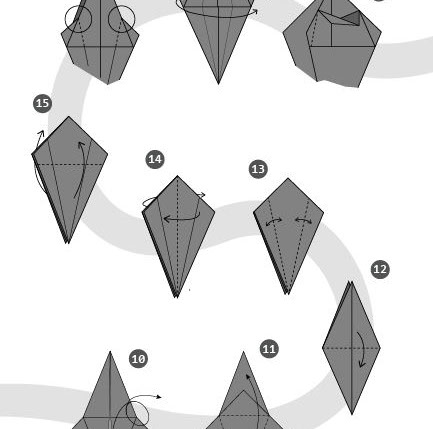 15

14

13

12

10

11