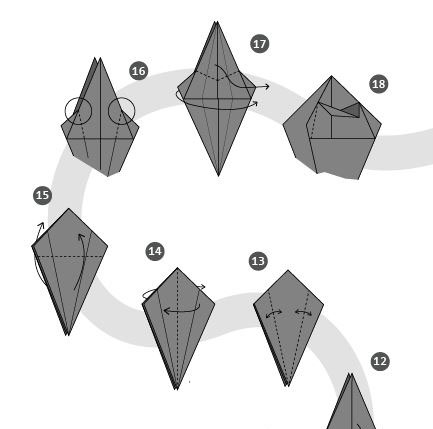 16

17

18

15

14

13

12