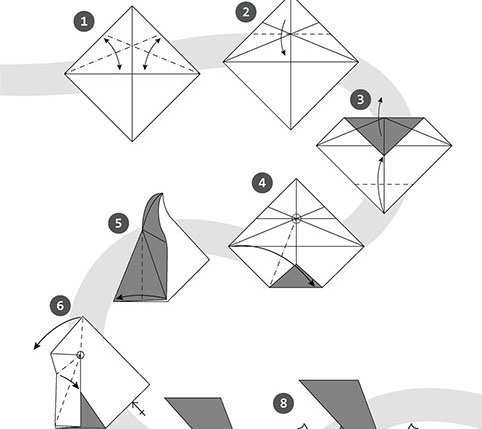 1

2

3

4

5

6

8