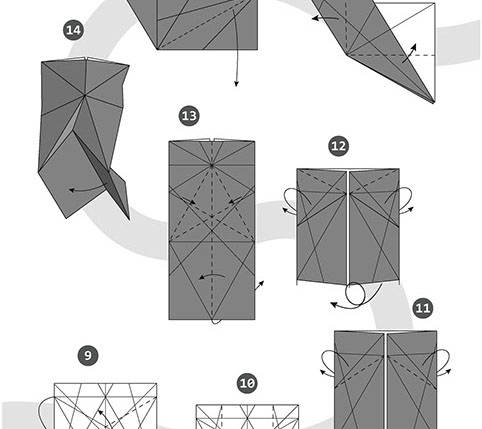 14

13

12

11

9

10