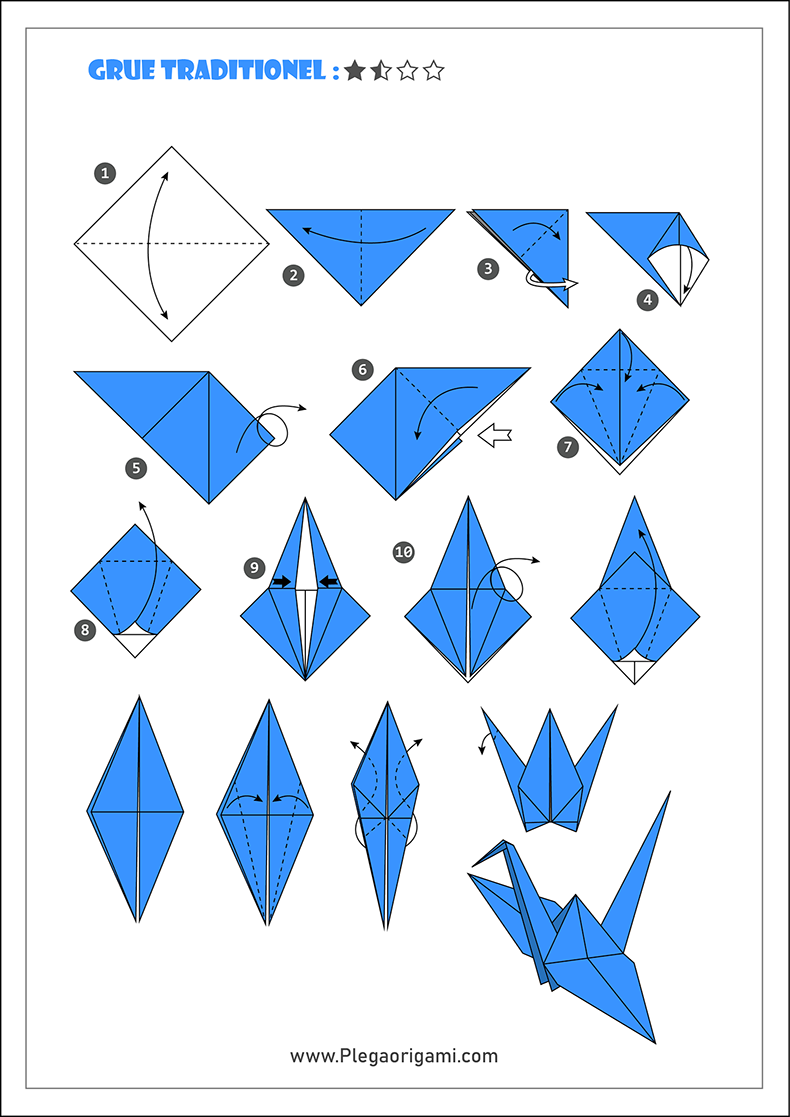 GRUE TRADITIONEL : ★⯪☆☆

1

2

3

4

5

6

7

8

9

10

www.Plegaorigami.com